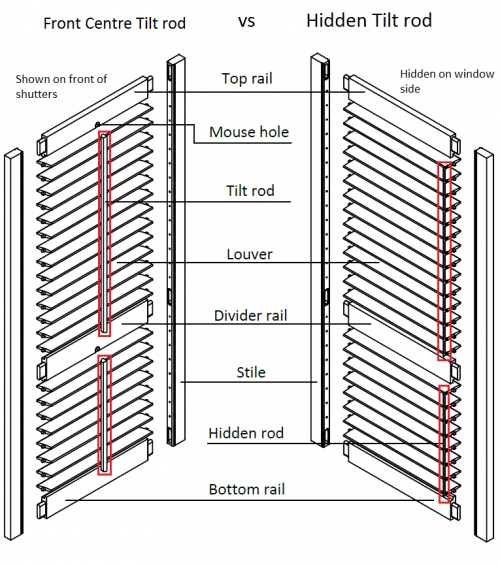 Front Centre Tilt rod vs Hidden Tilt rod

Shown on front of shutters

Hidden on window side

Top rail

Mouse hole

Tilt rod

Louver

Divider rail

Stile

Hidden rod

Bottom rail