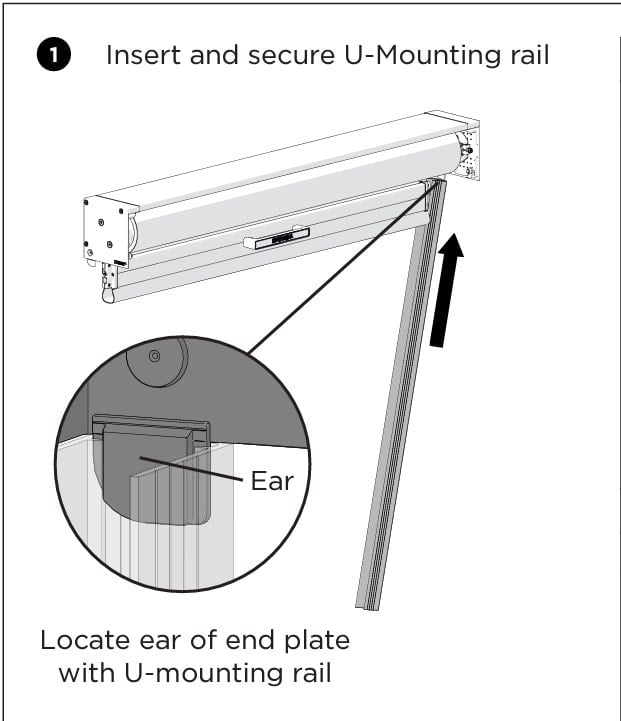 1 Insert and secure U-Mounting rail

Ear

Locate ear of end plate with U-mounting rail