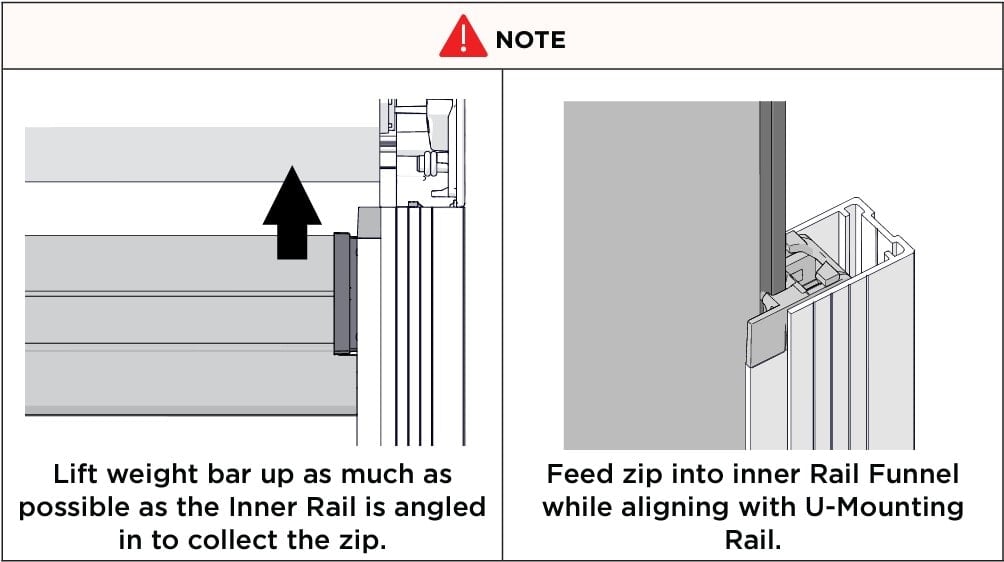 NOTE

Lift weight bar up as much as possible as the Inner Rail is angled in to collect the zip.

Feed zip into inner Rail Funnel while aligning with U-Mounting Rail.