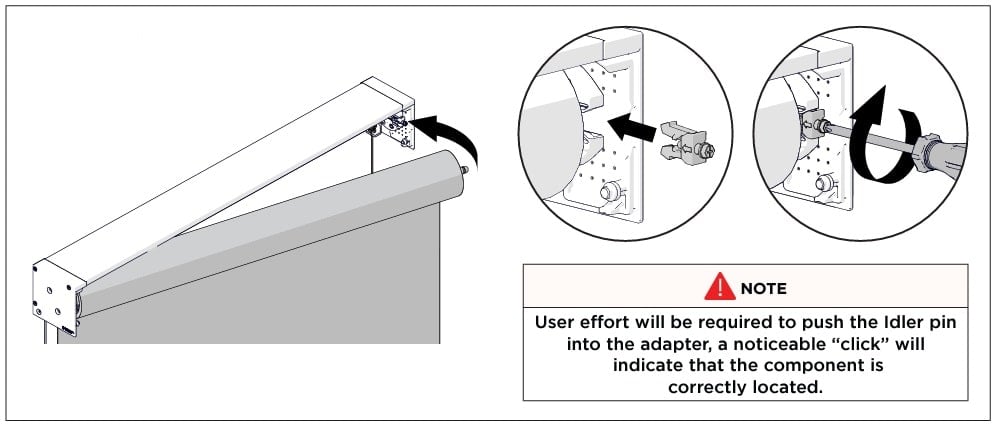 NOTE

User effort will be required to push the Idler pin into the adapter, a noticeable “click” will indicate that the component is correctly located.